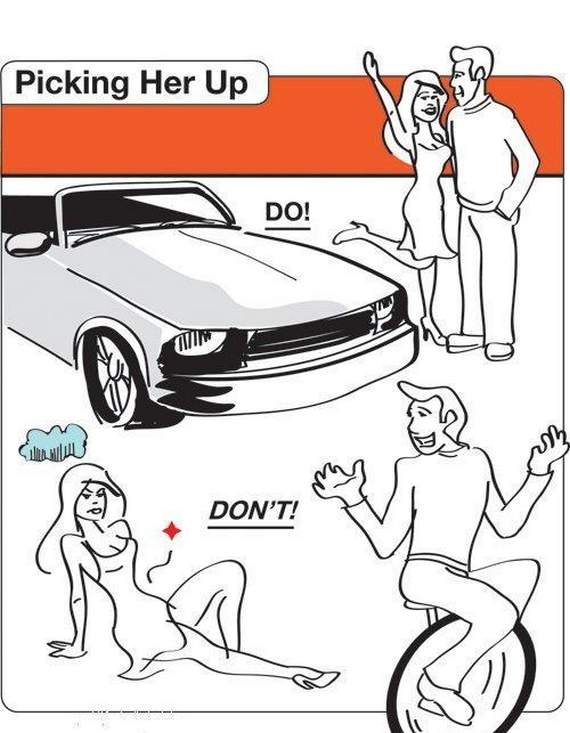 Picking Her Up

DO!

DON'T!