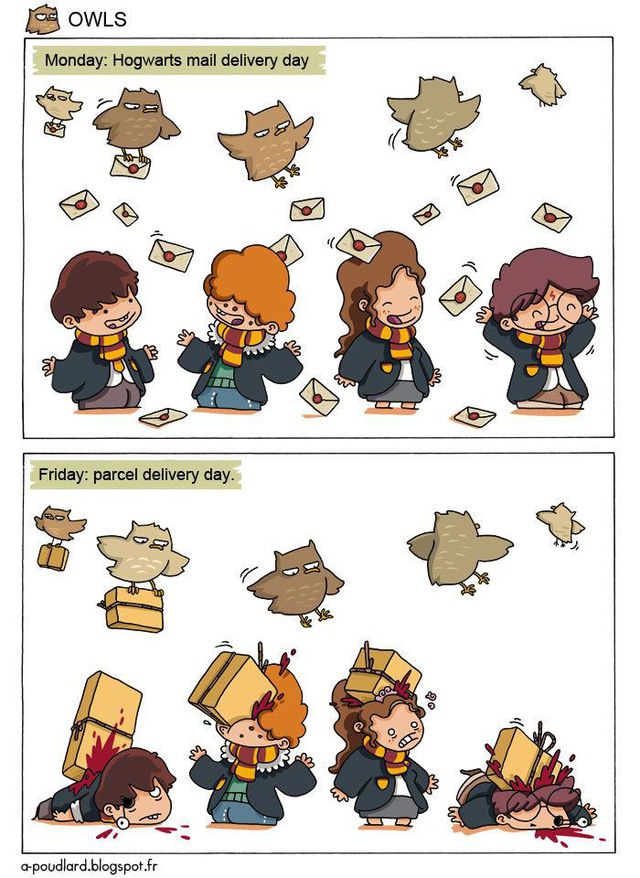 OWLS

Monday: Hogwarts mail delivery day

Friday: parcel delivery day.

a-poudlard.blogspot.fr