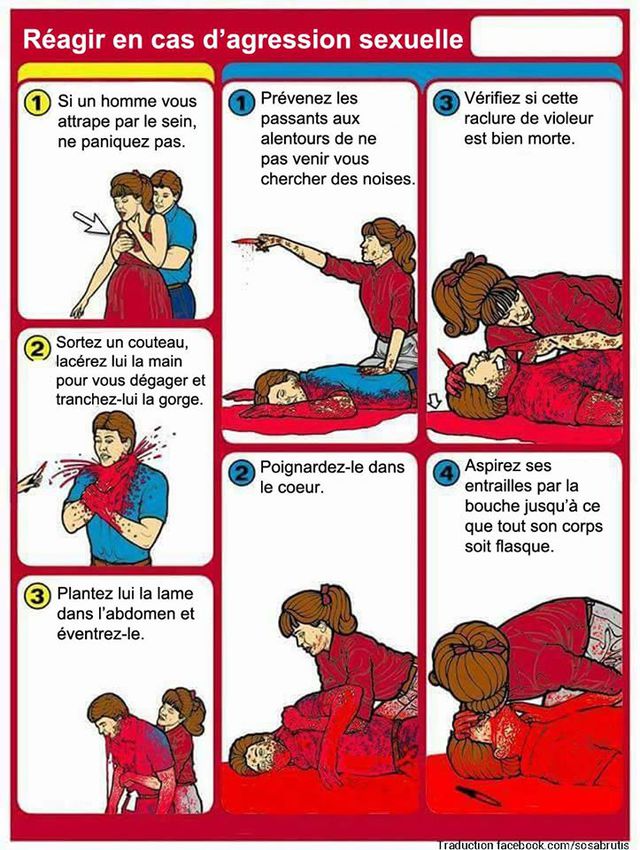 Réagir en cas d'agression sexuelle

1 Si un homme vous attrape par le sein, ne paniquez pas.

2 Sortez un couteau, lacérez lui la main pour vous dégager et tranchez-lui la gorge.

3 Plantez lui la lame dans l'abdomen et éventrez-le.

1 Prévenez les passants aux alentours de ne pas venir vous chercher des noises.

2 Poignardez-le dans le coeur.

3 Vérifiez si cette raclure de violeur est bien morte.

4 Aspirez ses entrailles par la bouche jusqu'à ce que tout son corps soit flasque.

Traduction facebook.com/sosabrutis